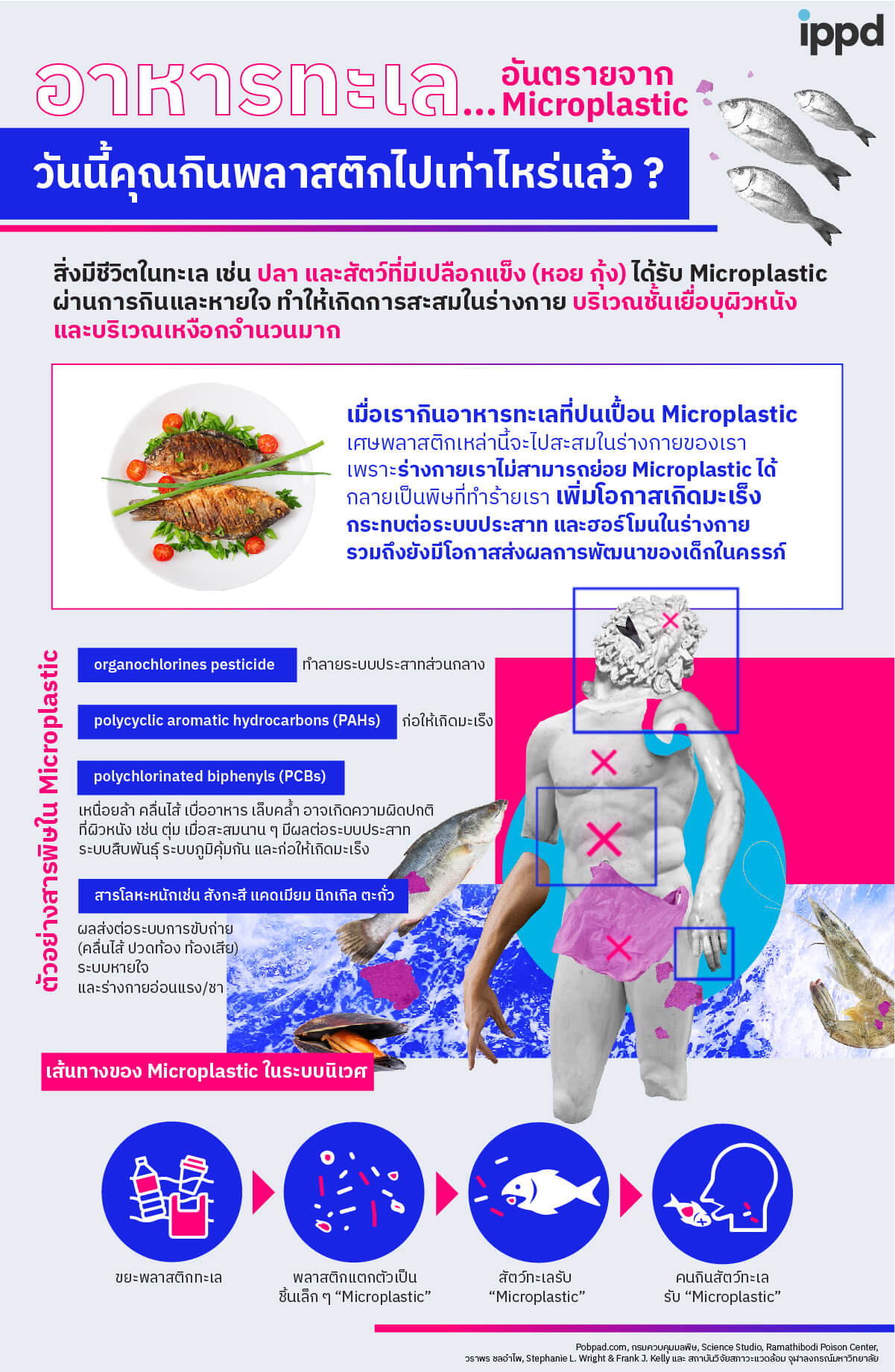 ippd

อาหารทะเล... อันตรายจาก Microplastic

วันนี้คุณกินพลาสติกไปเท่าไหร่แล้ว ?

สิ่งมีชีวิตในทะเล เช่น ปลา และสัตว์ที่มีเปลือกแข็ง (หอย กุ้ง) ได้รับ Microplastic ผ่านการกินและหายใจ ทำให้เกิดการสะสมในร่างกาย บริเวณชั้นเยื่อบุผิวหนัง และบริเวณเหงือกจำนวนมาก

เมื่อเรากินอาหารทะเลที่ปนเปื้อน Microplastic เศษพลาสติกเหล่านี้จะไปสะสมในร่างกายของเรา เพราะร่างกายเราไม่สามารถย่อย Microplastic ได้ กลายเป็นพิษที่ทำร้ายเรา เพิ่มโอกาสเกิดมะเร็ง กระทบต่อระบบประสาท และฮอร์โมนในร่างกาย รวมถึงยังมีโอกาสส่งผลการพัฒนาของเด็กในครรภ์

ตัวอย่างสารพิษใน Microplastic

organochlorines pesticide ทำลายระบบประสาทส่วนกลาง

polycyclic aromatic hydrocarbons (PAHs) ก่อให้เกิดมะเร็ง

polychlorinated biphenyls (PCBs)
เหนื่อยล้า คลื่นไส้ เบื่ออาหาร เล็บคล้ำ อาจเกิดความผิดปกติที่ผิวหนัง เช่น ตุ่ม เมื่อสะสมนาน ๆ มีผลต่อระบบประสาท ระบบสืบพันธุ์ ระบบภูมิคุ้มกัน และก่อให้เกิดมะเร็ง

สารโลหะหนักเช่น สังกะสี แคดเมียม นิกเกิล ตะกั่ว
ผลส่งต่อระบบการขับถ่าย (คลื่นไส้ ปวดท้อง ท้องเสีย) ระบบหายใจ และร่างกายอ่อนแรง/ชา

เส้นทางของ Microplastic ในระบบนิเวศ

ขยะพลาสติกทะเล

พลาสติกแตกตัวเป็นชิ้นเล็ก ๆ “Microplastic”

สัตว์ทะเลรับ “Microplastic”

คนกินสัตว์ทะเล รับ “Microplastic”

Pobpad.com, กรมควบคุมมลพิษ, Science Studio, Ramathibodi Poison Center, วราพร ชลอำไพ, Stephanie L. Wright & Frank J. Kelly และ สถาบันวิจัยสภาวะแวดล้อม จุฬาลงกรณ์มหาวิทยาลัย